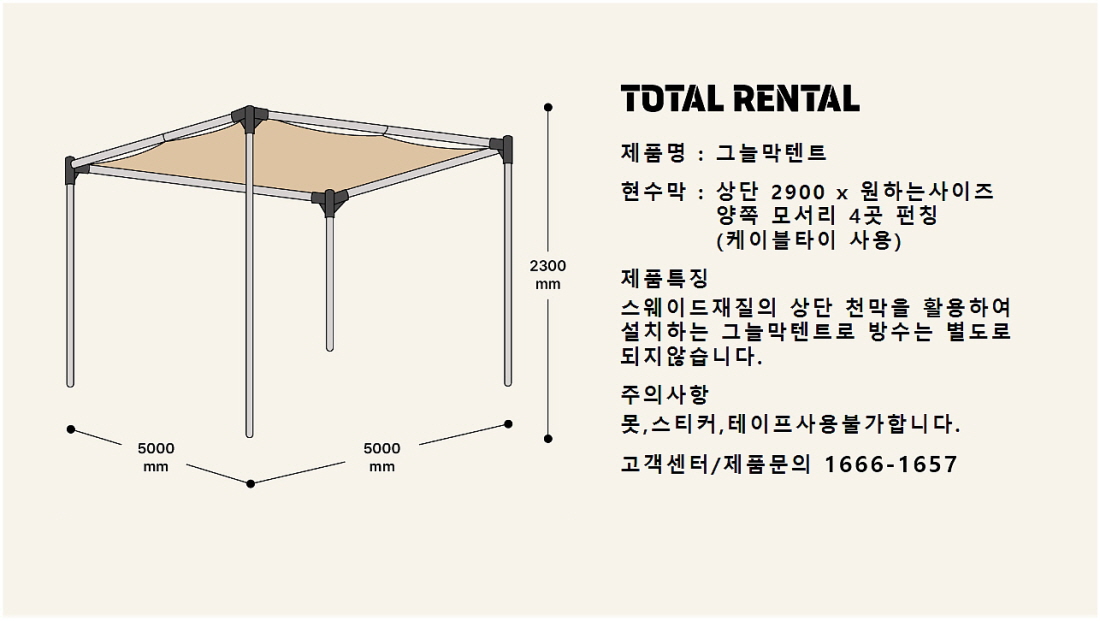 2300 mm

5000 mm

5000 mm

TOTAL RENTAL

제품명 : 그늘막텐트

현수막 : 상단 2900 x 원하는사이즈
양쪽 모서리 4곳 펀칭
(케이블타이 사용)

제품특징
스웨이드재질의 상단 천막을 활용하여 설치하는 그늘막텐트로 방수는 별도로 되지않습니다.

주의사항
못,스티커,테이프사용불가합니다.

고객센터/제품문의 1666-1657